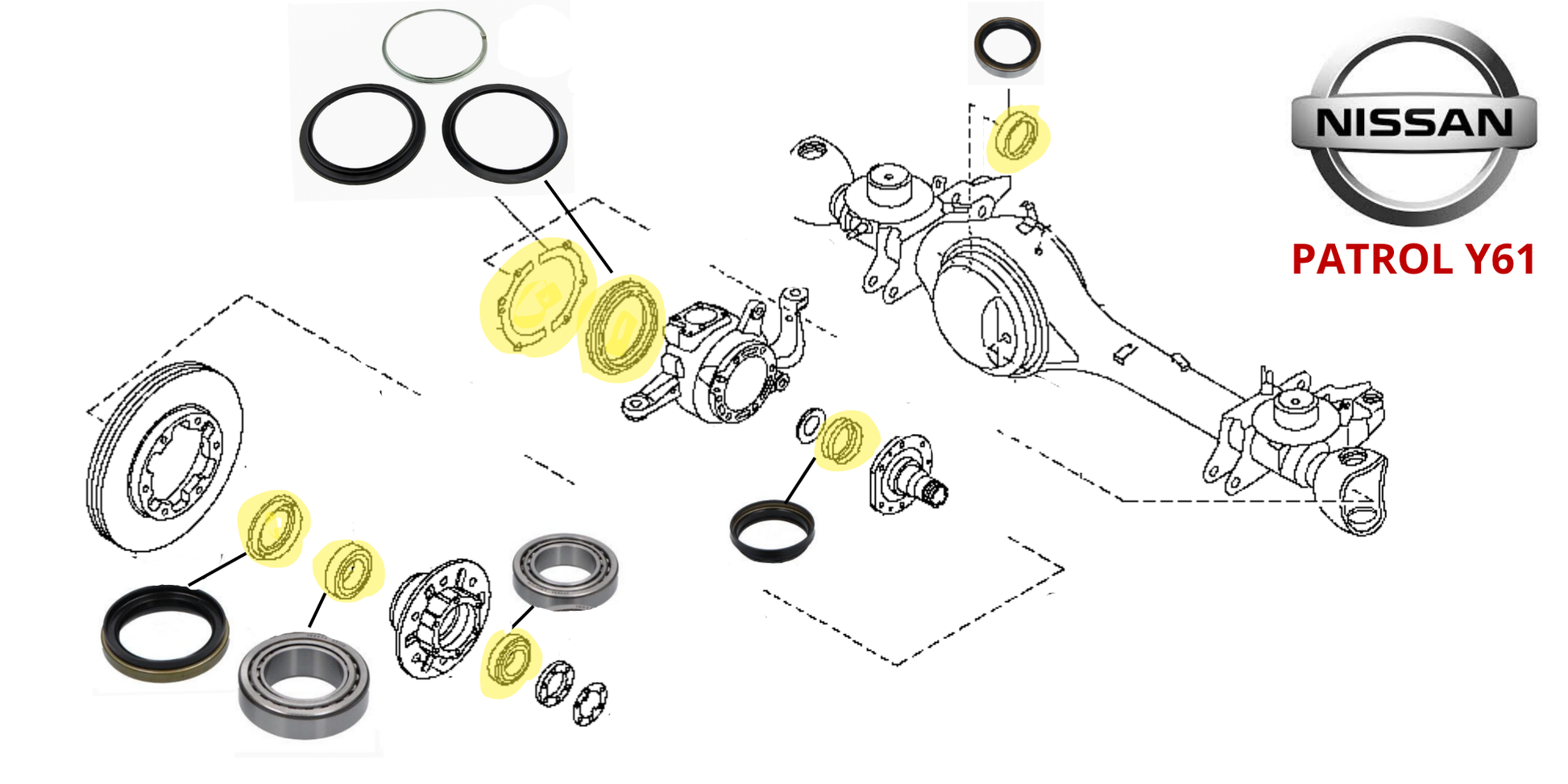 NISSAN

PATROL Y61