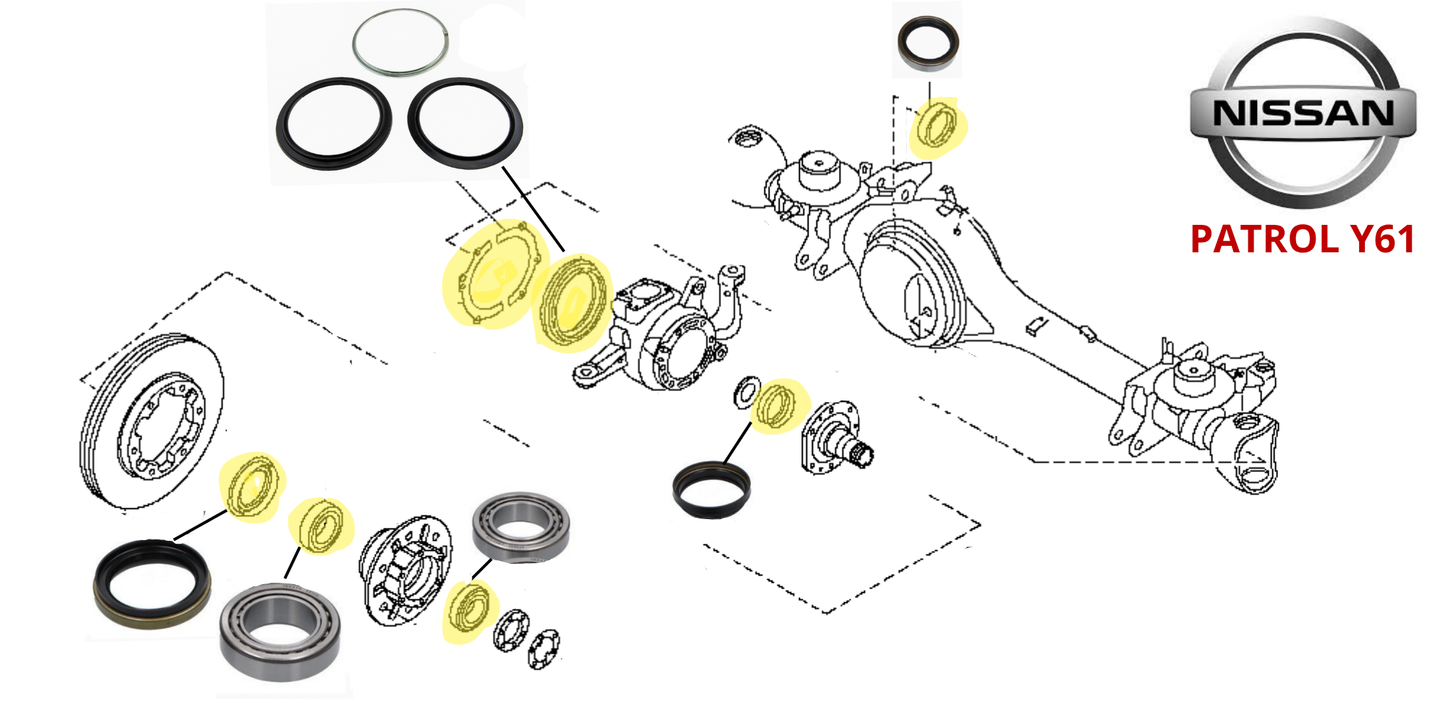 NISSAN
PATROL Y61